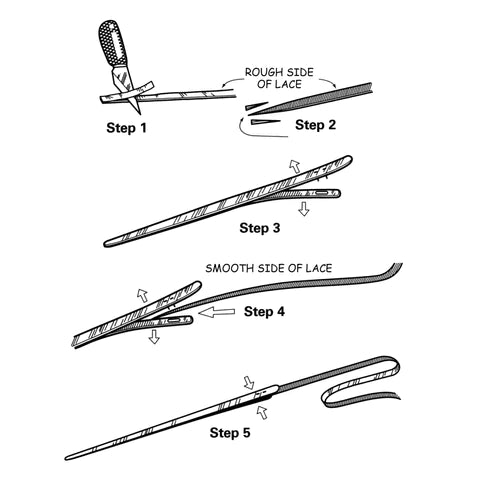 ROUGH SIDE OF LACE

Step 1

Step 2

Step 3

SMOOTH SIDE OF LACE

Step 4

Step 5